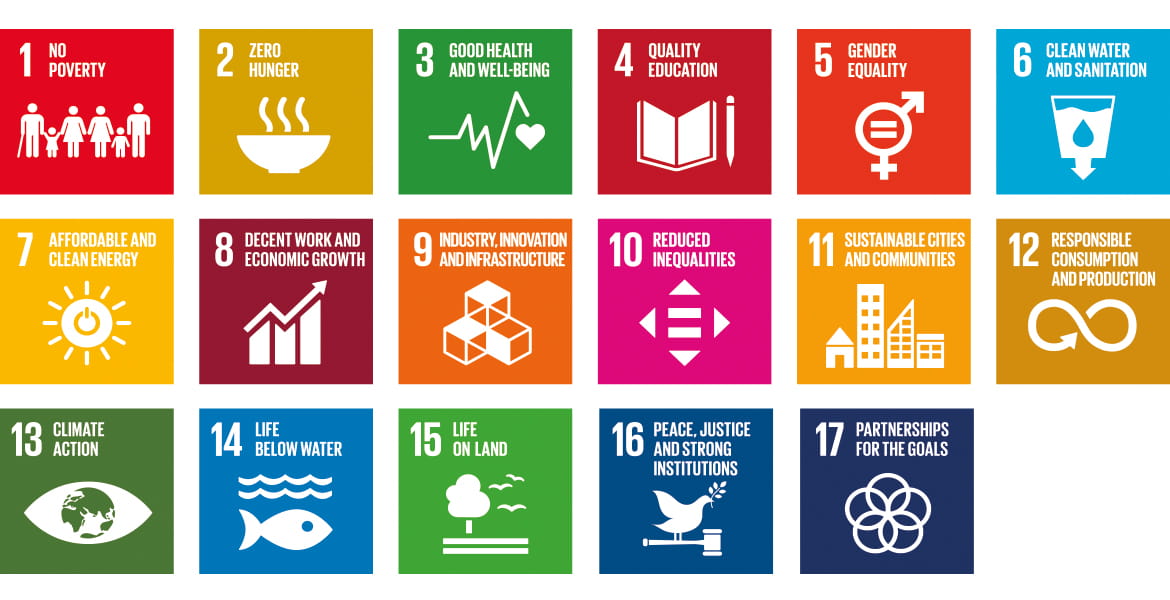 1 NO POVERTY

2 ZERO HUNGER

3 GOOD HEALTH AND WELL-BEING

4 QUALITY EDUCATION

5 GENDER EQUALITY

6 CLEAN WATER AND SANITATION

7 AFFORDABLE AND CLEAN ENERGY

8 DECENT WORK AND ECONOMIC GROWTH

9 INDUSTRY, INNOVATION AND INFRASTRUCTURE

10 REDUCED INEQUALITIES

11 SUSTAINABLE CITIES AND COMMUNITIES

12 RESPONSIBLE CONSUMPTION AND PRODUCTION

13 CLIMATE ACTION

14 LIFE BELOW WATER

15 LIFE ON LAND

16 PEACE, JUSTICE AND STRONG INSTITUTIONS

17 PARTNERSHIPS FOR THE GOALS